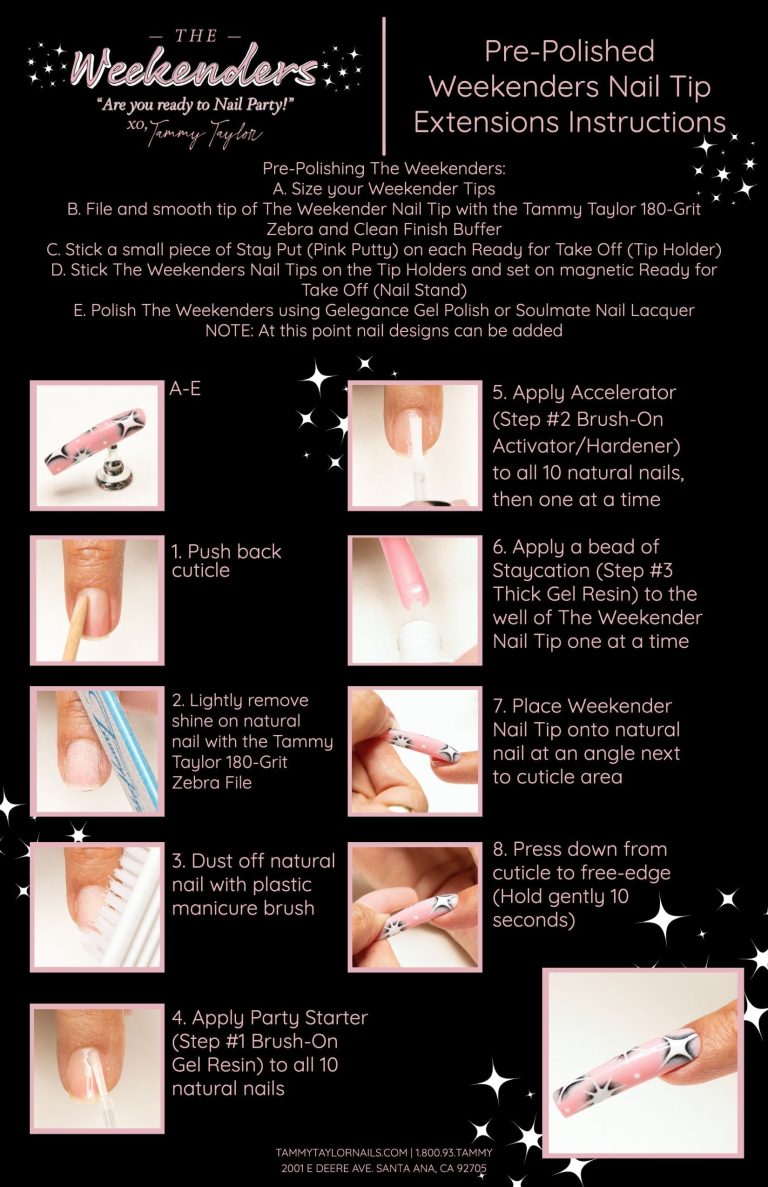 — THE —
Weekenders
"Are you ready to Nail Party!"
XO, Tammy Taylor

Pre-Polished Weekenders Nail Tip Extensions Instructions

Pre-Polishing The Weekenders:
A. Size your Weekender Tips
B. File and smooth tip of The Weekender Nail Tip with the Tammy Taylor 180-Grit Zebra and Clean Finish Buffer
C. Stick a small piece of Stay Put (Pink Putty) on each Ready for Take Off (Tip Holder)
D. Stick The Weekenders Nail Tips on the Tip Holders and set on magnetic Ready for Take Off (Nail Stand)
E. Polish The Weekenders using Gelegance Gel Polish or Soulmate Nail Lacquer
NOTE: At this point nail designs can be added

A-E

1. Push back cuticle

2. Lightly remove shine on natural nail with the Tammy Taylor 180-Grit Zebra File

3. Dust off natural nail with plastic manicure brush

4. Apply Party Starter (Step #1 Brush-On Gel Resin) to all 10 natural nails

5. Apply Accelerator (Step #2 Brush-On Activator/Hardener) to all 10 natural nails, then one at a time

6. Apply a bead of Staycation (Step #3 Thick Gel Resin) to the well of The Weekender Nail Tip one at a time

7. Place Weekender Nail Tip onto natural nail at an angle next to cuticle area

8. Press down from cuticle to free-edge (Hold gently 10 seconds)

TAMMYTAYLORNAILS.COM | 1.800.93.TAMMY
2001 E DEERE AVE. SANTA ANA, CA 92705