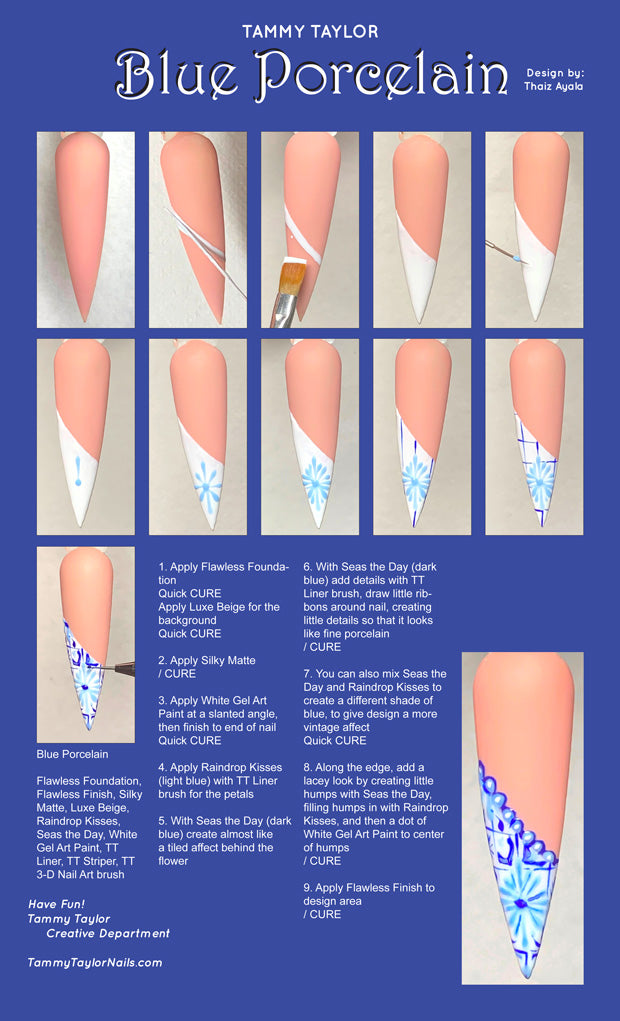 TAMMY TAYLOR

Blue Porcelain

Design by:
Thaiz Ayala

Blue Porcelain

Flawless Foundation, Flawless Finish, Silky Matte, Luxe Beige, Raindrop Kisses, Seas the Day, White Gel Art Paint, TT Liner, TT Striper, TT 3-D Nail Art brush

Have Fun!
Tammy Taylor
Creative Department

TammyTaylorNails.com

1. Apply Flawless Foundation
Quick CURE
Apply Luxe Beige for the background
Quick CURE

2. Apply Silky Matte
/ CURE

3. Apply White Gel Art Paint at a slanted angle, then finish to end of nail
Quick CURE

4. Apply Raindrop Kisses (light blue) with TT Liner brush for the petals

5. With Seas the Day (dark blue) create almost like a tiled affect behind the flower

6. With Seas the Day (dark blue) add details with TT Liner brush, draw little ribbons around nail, creating little details so that it looks like fine porcelain
/ CURE

7. You can also mix Seas the Day and Raindrop Kisses to create a different shade of blue, to give design a more vintage affect
Quick CURE

8. Along the edge, add a lacey look by creating little humps with Seas the Day, filling humps in with Raindrop Kisses, and then a dot of White Gel Art Paint to center of humps
/ CURE

9. Apply Flawless Finish to design area
/ CURE